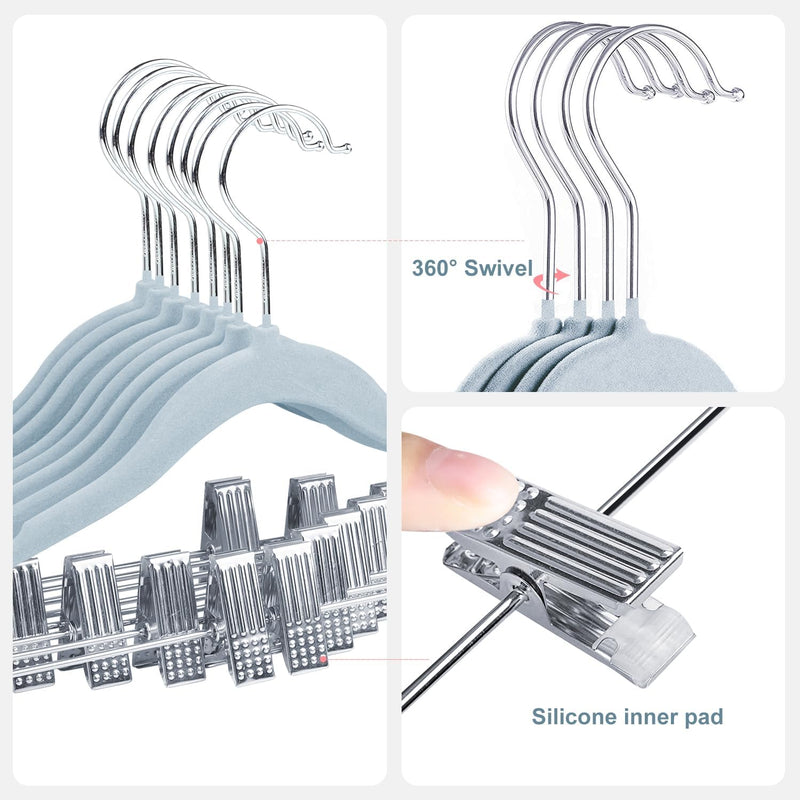 360° Swivel

Silicone inner pad