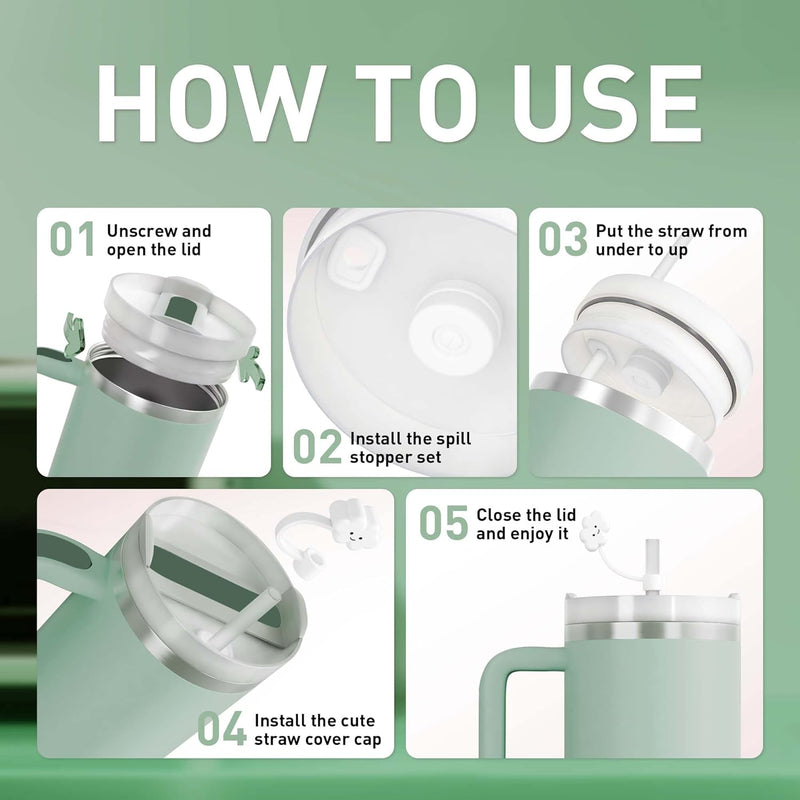 HOW TO USE

01 Unscrew and open the lid

02 Install the spill stopper set

03 Put the straw from under to up

04 Install the cute straw cover cap

05 Close the lid and enjoy it