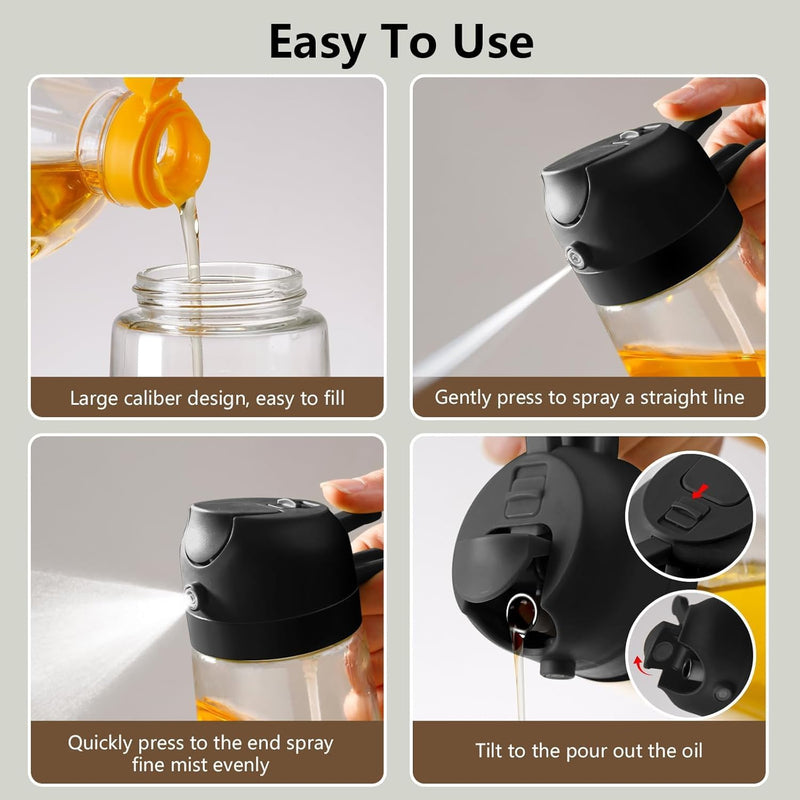 Easy To Use

Large caliber design, easy to fill

Gently press to spray a straight line

Quickly press to the end spray fine mist evenly

Tilt to the pour out the oil