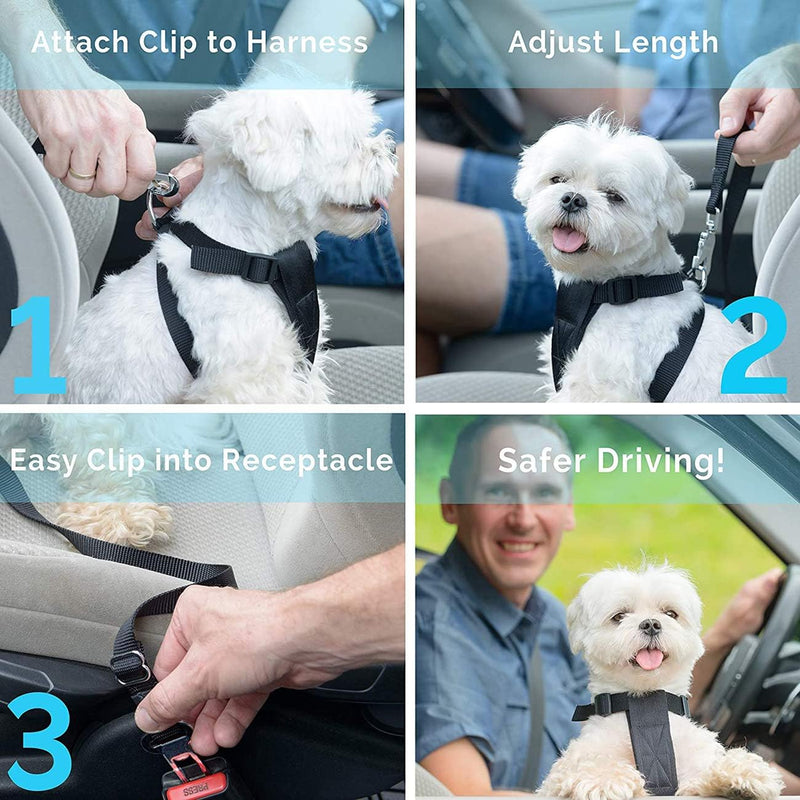 Attach Clip to Harness

1

Adjust Length

2

Easy Clip into Receptacle

3

PRESS

Safer Driving!