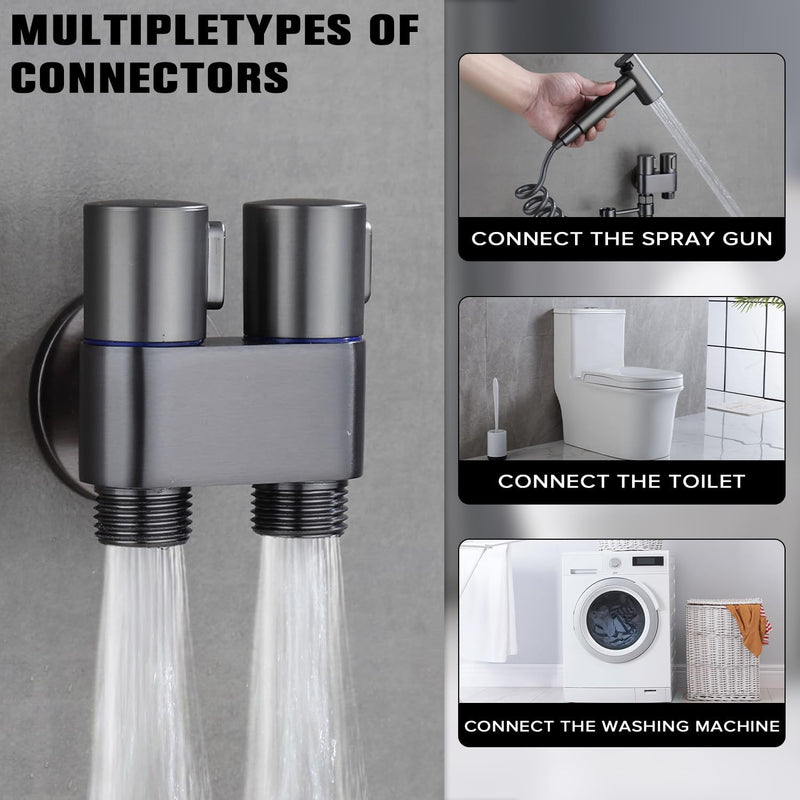 MULTIPLETYPES OF CONNECTORS

CONNECT THE SPRAY GUN

CONNECT THE TOILET

CONNECT THE WASHING MACHINE