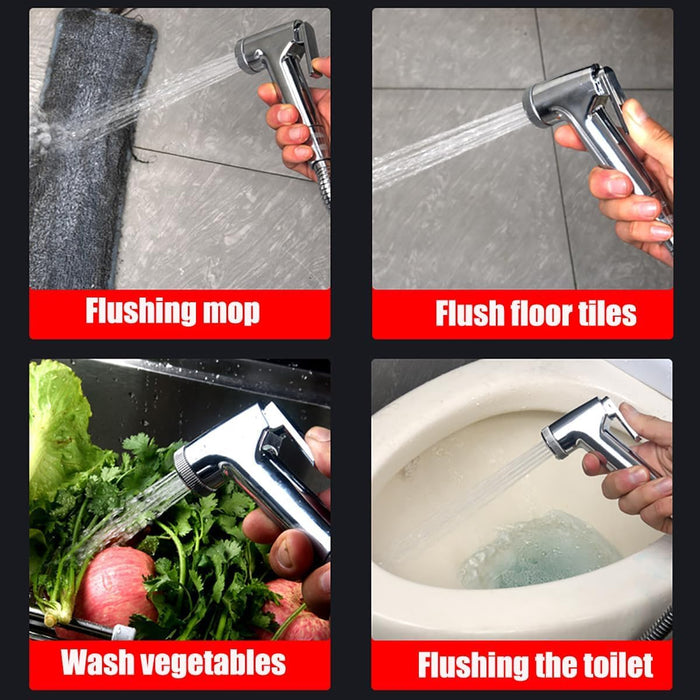 Flushing mop

Flush floor tiles

Wash vegetables

Flushing the toilet