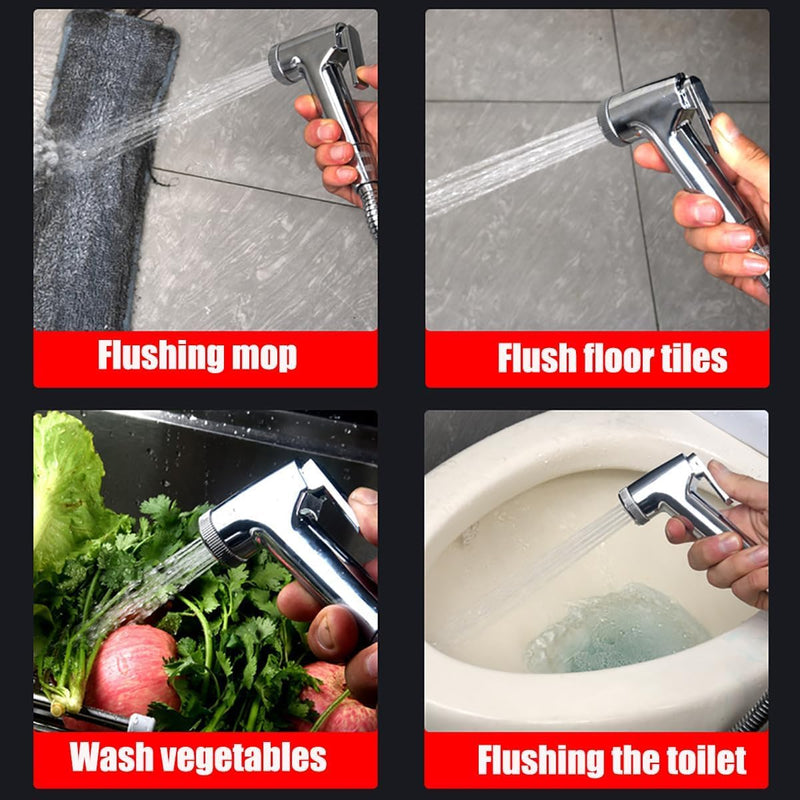 Flushing mop

Flush floor tiles

Wash vegetables

Flushing the toilet