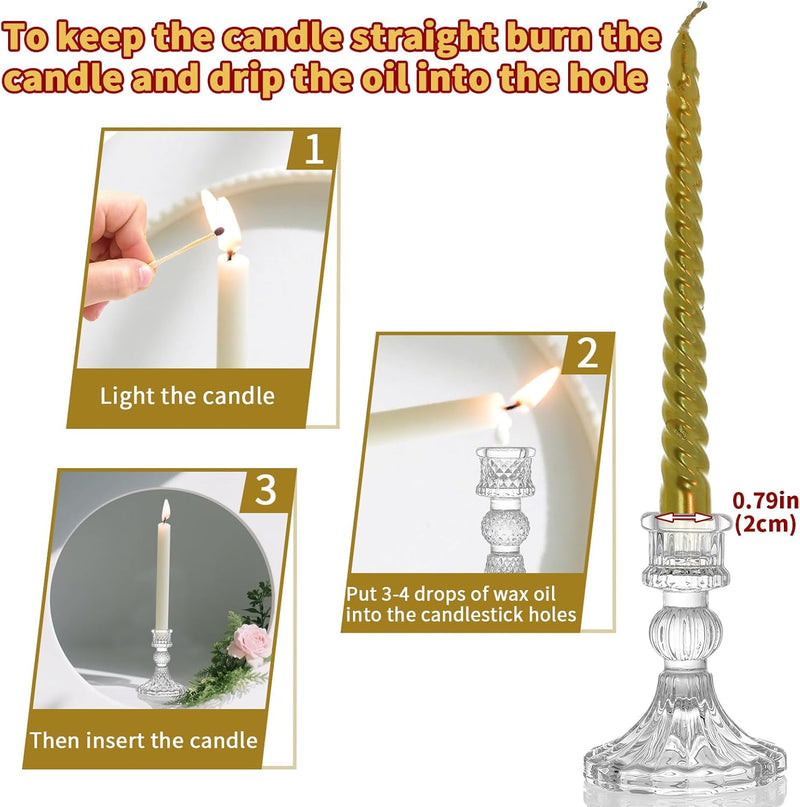 To keep the candle straight burn the candle and drip the oil into the hole

1

Light the candle

2

Put 3-4 drops of wax oil into the candlestick holes

3

Then insert the candle

0.79in (2cm)