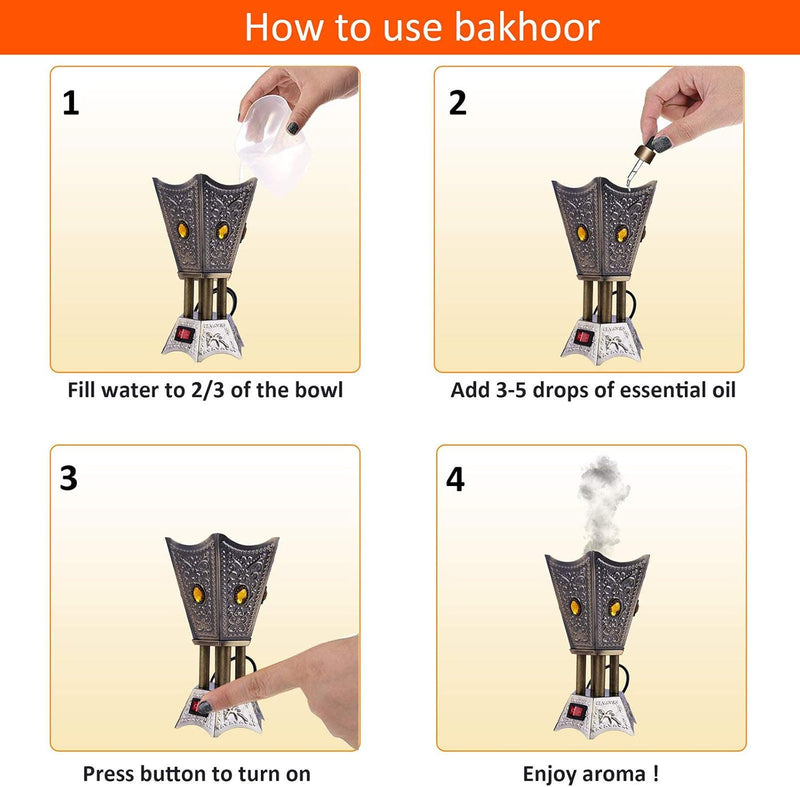 How to use bakhoor

1

Fill water to 2/3 of the bowl

2

Add 3-5 drops of essential oil

3

Press button to turn on

4

Enjoy aroma !