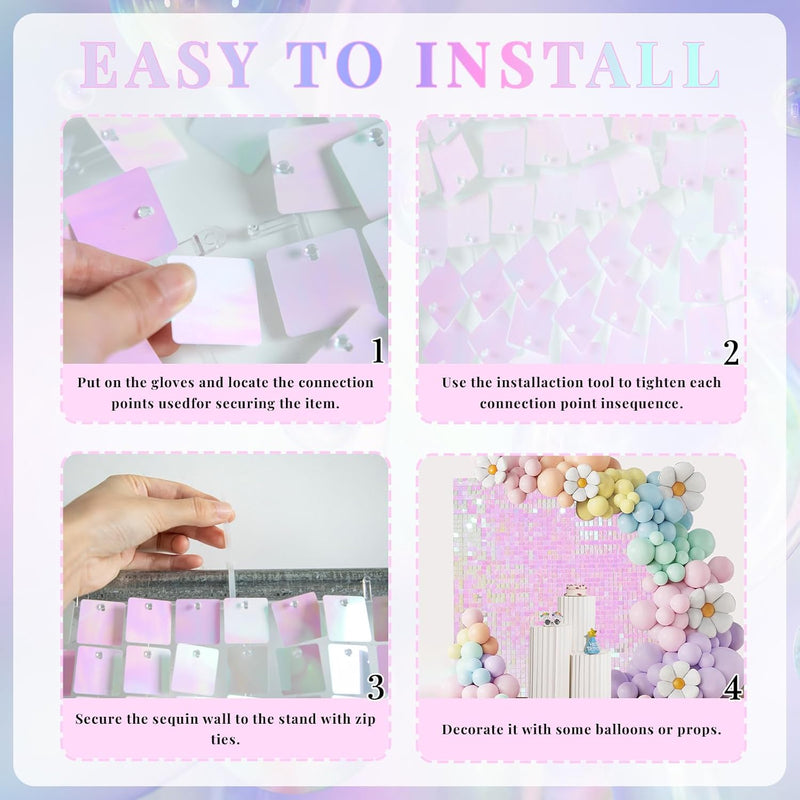 EASY TO INSTALL

1

Put on the gloves and locate the connection points usedfor securing the item.

2

Use the installaction tool to tighten each connection point insequence.

3

Secure the sequin wall to the stand with zip ties.

4

Decorate it with some balloons or props.