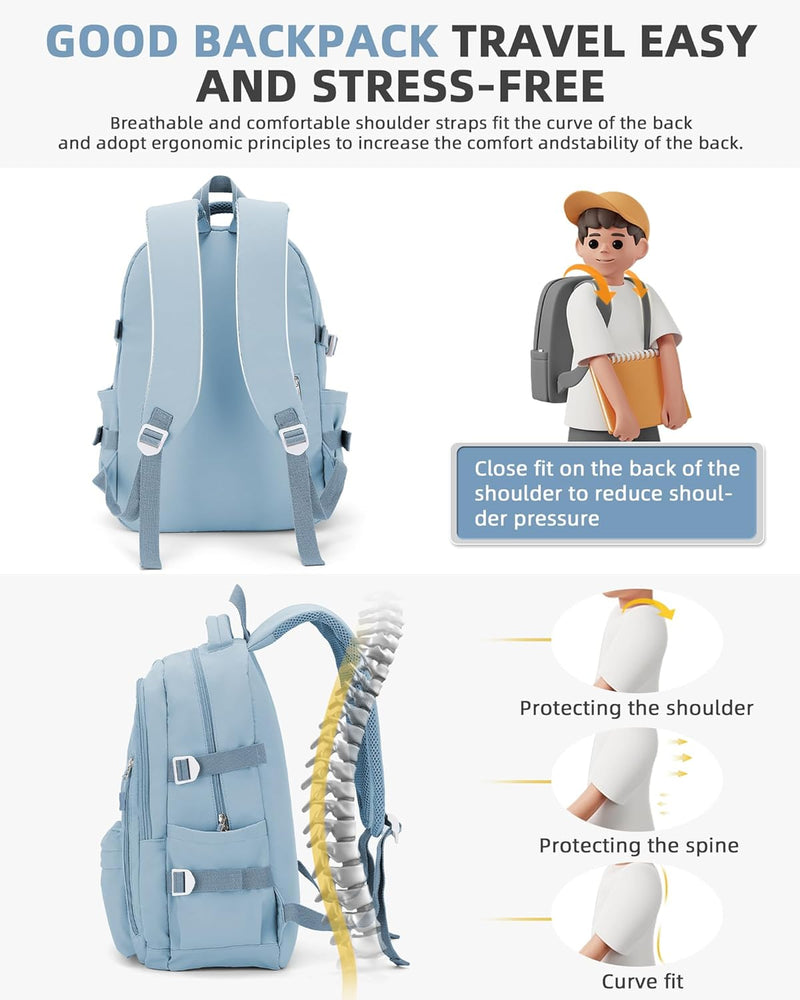 GOOD BACKPACK TRAVEL EASY AND STRESS-FREE

Breathable and comfortable shoulder straps fit the curve of the back and adopt ergonomic principles to increase the comfort andstability of the back.

Close fit on the back of the shoulder to reduce shoulder pressure

Protecting the shoulder

Protecting the spine

Curve fit