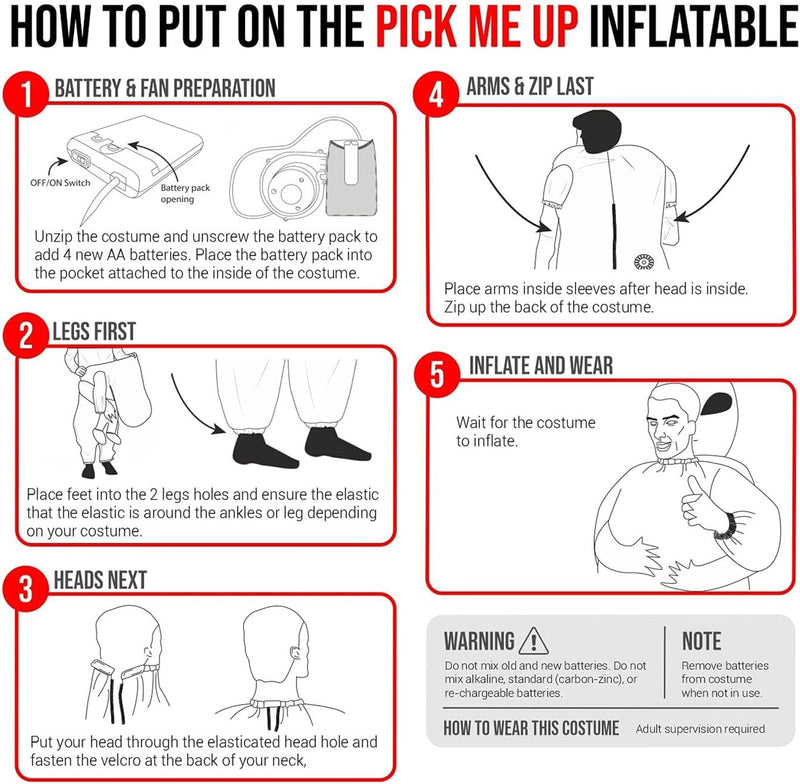 HOW TO PUT ON THE PICK ME UP INFLATABLE

1 BATTERY & FAN PREPARATION

OFF/ON Switch

Battery pack opening

Unzip the costume and unscrew the battery pack to add 4 new AA batteries. Place the battery pack into the pocket attached to the inside of the costume.

2 LEGS FIRST

Place feet into the 2 legs holes and ensure the elastic that the elastic is around the ankles or leg depending on your costume.

3 HEADS NEXT

Put your head through the elasticated head hole and fasten the velcro at the back of your neck,

4 ARMS & ZIP LAST

Place arms inside sleeves after head is inside. Zip up the back of the costume.

5 INFLATE AND WEAR

Wait for the costume to inflate.

WARNING

Do not mix old and new batteries. Do not mix alkaline, standard (carbon-zinc), or re-chargeable batteries.

NOTE

Remove batteries from costume when not in use.

HOW TO WEAR THIS COSTUME Adult supervision required