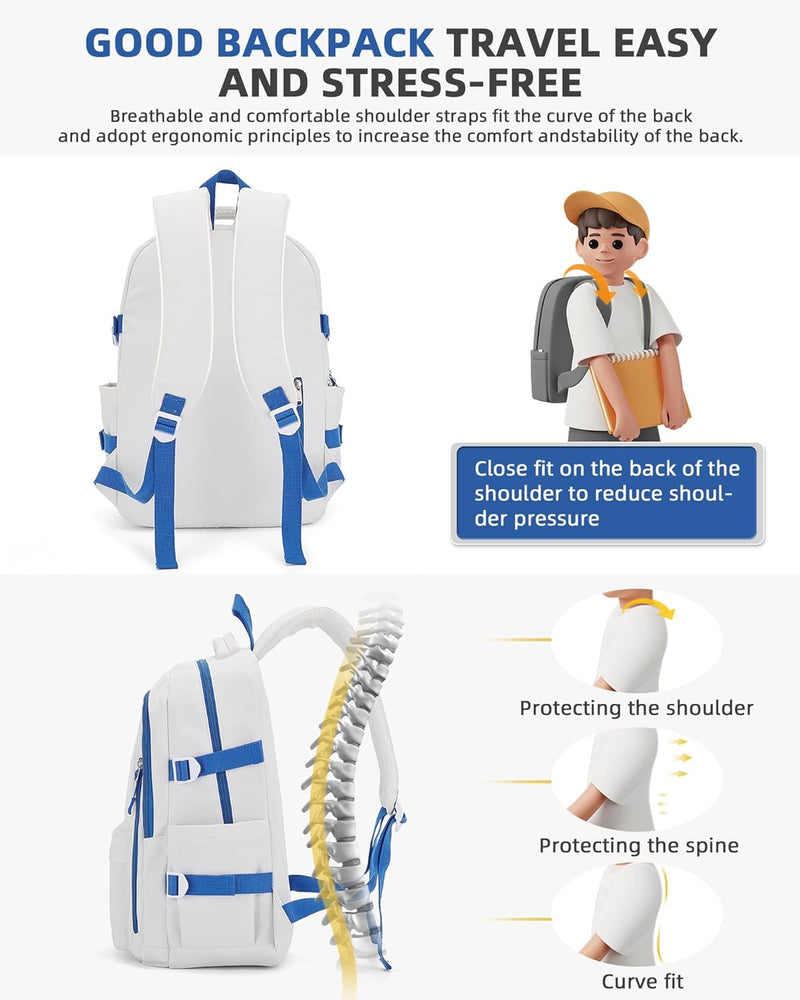 GOOD BACKPACK TRAVEL EASY AND STRESS-FREE

Breathable and comfortable shoulder straps fit the curve of the back and adopt ergonomic principles to increase the comfort andstability of the back.

Close fit on the back of the shoulder to reduce shoulder pressure

Protecting the shoulder

Protecting the spine

Curve fit