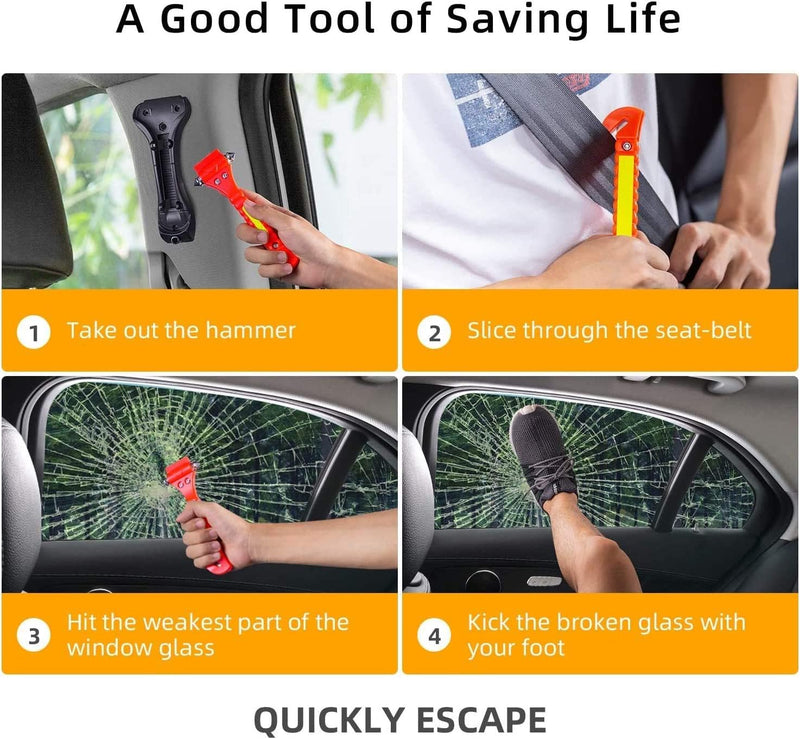 A Good Tool of Saving Life

1 Take out the hammer

2 Slice through the seat-belt

3 Hit the weakest part of the window glass

4 Kick the broken glass with your foot

QUICKLY ESCAPE