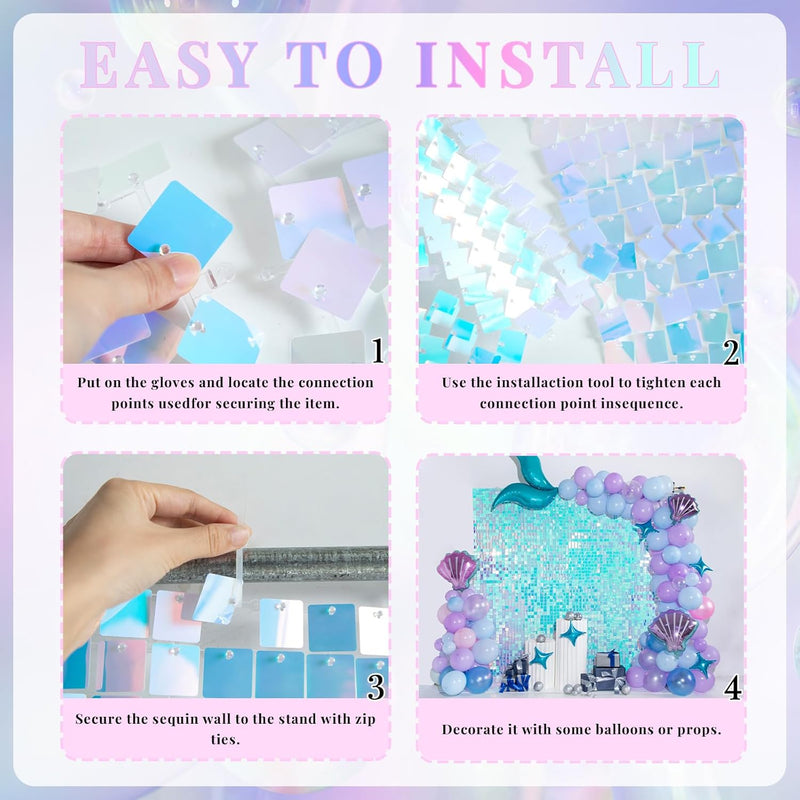 EASY TO INSTALL

1

Put on the gloves and locate the connection points usedfor securing the item.

2

Use the installaction tool to tighten each connection point insequence.

3

Secure the sequin wall to the stand with zip ties.

4

Decorate it with some balloons or props.