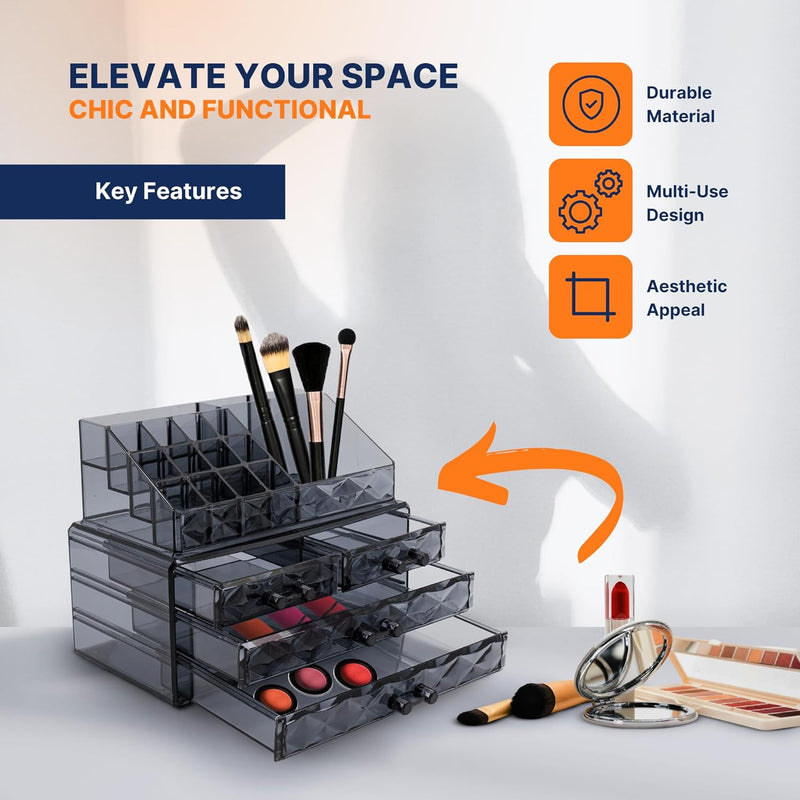 ELEVATE YOUR SPACE
CHIC AND FUNCTIONAL

Key Features

Durable Material

Multi-Use Design

Aesthetic Appeal