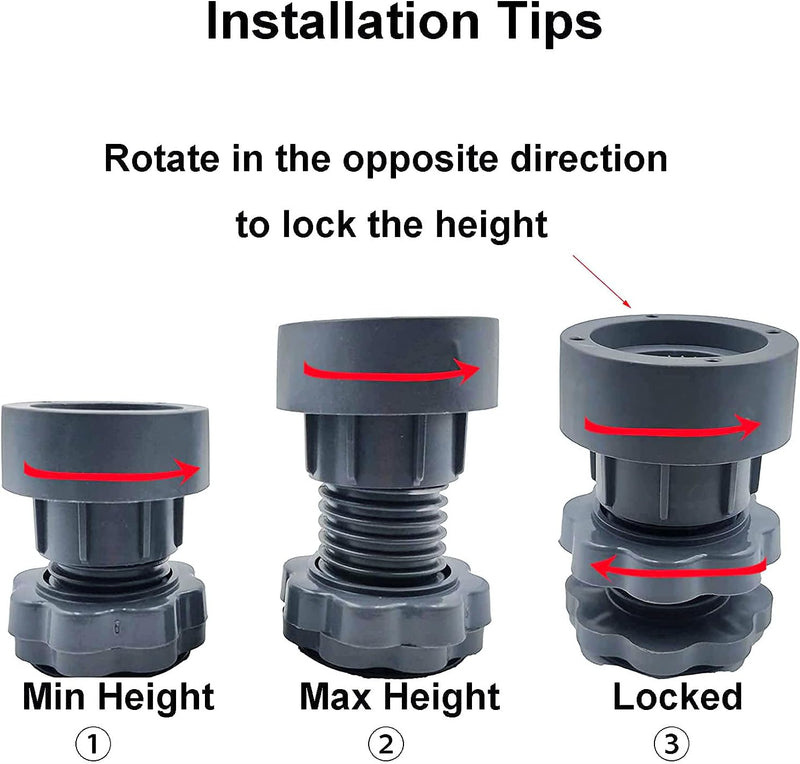 Installation Tips

Rotate in the opposite direction to lock the height

Min Height
①

Max Height
②

Locked
③