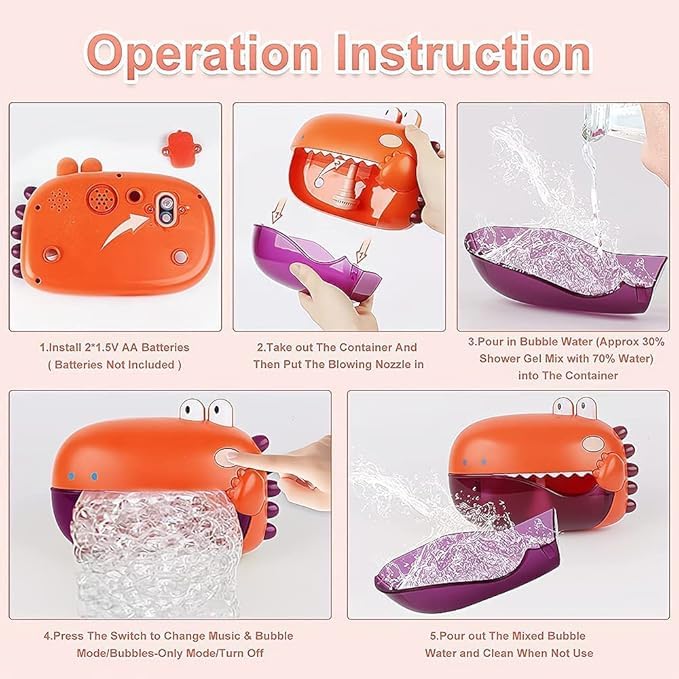 Operation Instruction

1.Install 2*1.5V AA Batteries ( Batteries Not Included )

2.Take out The Container And Then Put The Blowing Nozzle in

3.Pour in Bubble Water (Approx 30% Shower Gel Mix with 70% Water) into The Container

4.Press The Switch to Change Music & Bubble Mode/Bubbles-Only Mode/Turn Off

5.Pour out The Mixed Bubble Water and Clean When Not Use