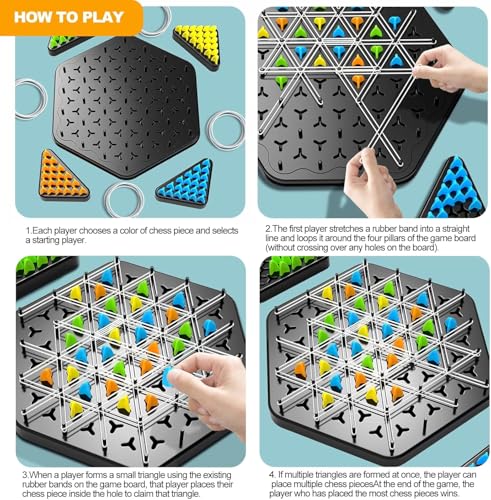 HOW TO PLAY

1.Each player chooses a color of chess piece and selects a starting player.

2.The first player stretches a rubber band into a straight line and loops it around the four pillars of the game board (without crossing over any holes on the board).

3.When a player forms a small triangle using the existing rubber bands on the game board, that player places their chess piece inside the hole to claim that triangle.

4. If multiple triangles are formed at once, the player can place multiple chess piecesAt the end of the game, the player who has placed the most chess pieces wins.