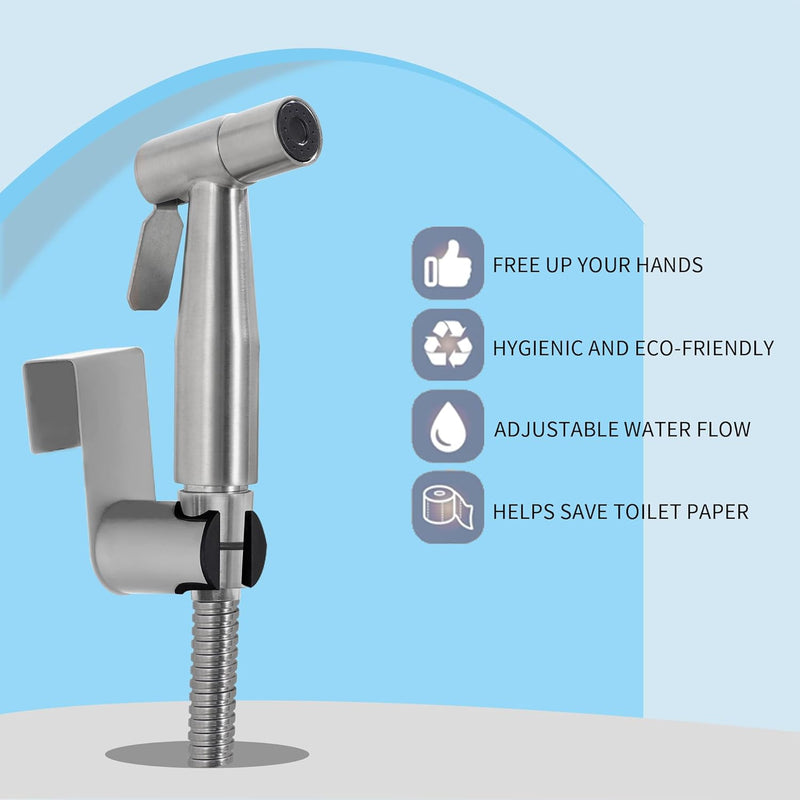 FREE UP YOUR HANDS

HYGIENIC AND ECO-FRIENDLY

ADJUSTABLE WATER FLOW

HELPS SAVE TOILET PAPER