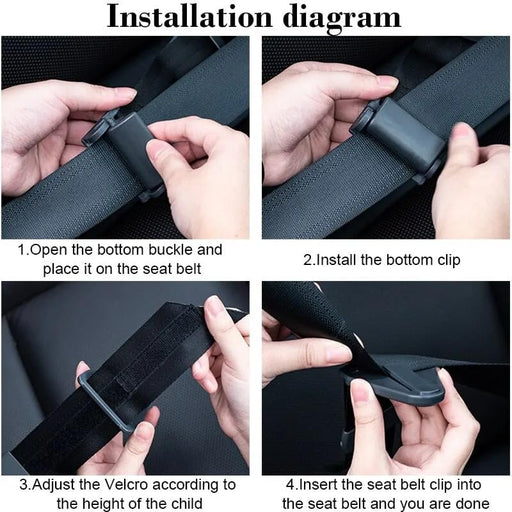 Installation diagram

1.Open the bottom buckle and place it on the seat belt

2.Install the bottom clip

3.Adjust the Velcro according to the height of the child

4.Insert the seat belt clip into the seat belt and you are done