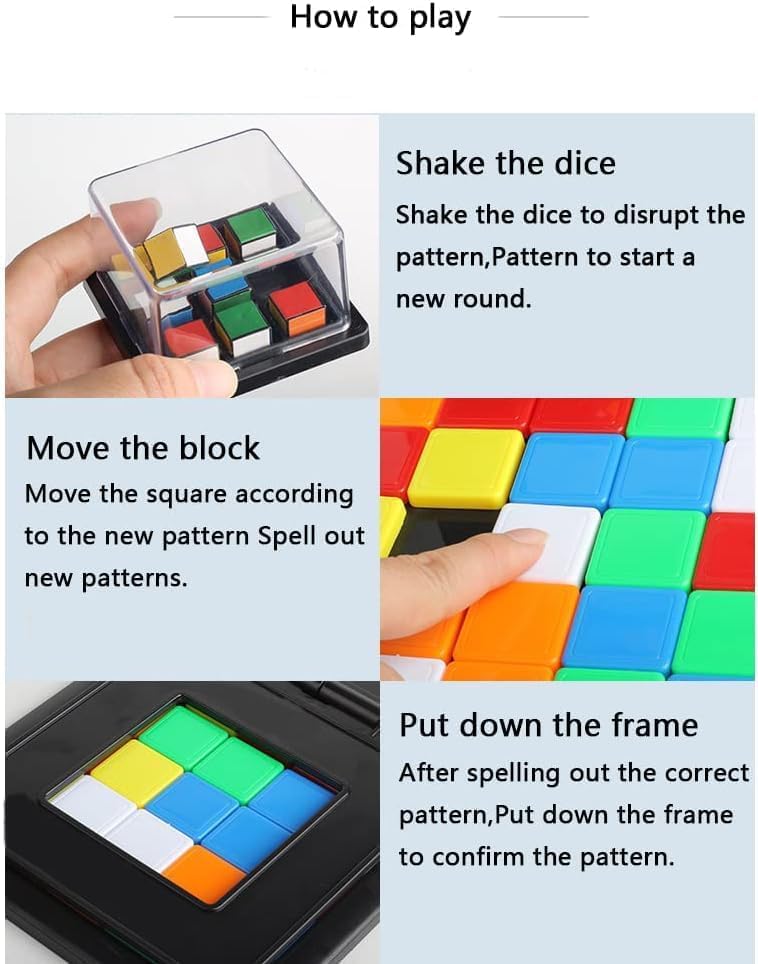 How to play

Shake the dice

Shake the dice to disrupt the pattern,Pattern to start a new round.

Move the block

Move the square according to the new pattern Spell out new patterns.

Put down the frame

After spelling out the correct pattern,Put down the frame to confirm the pattern.