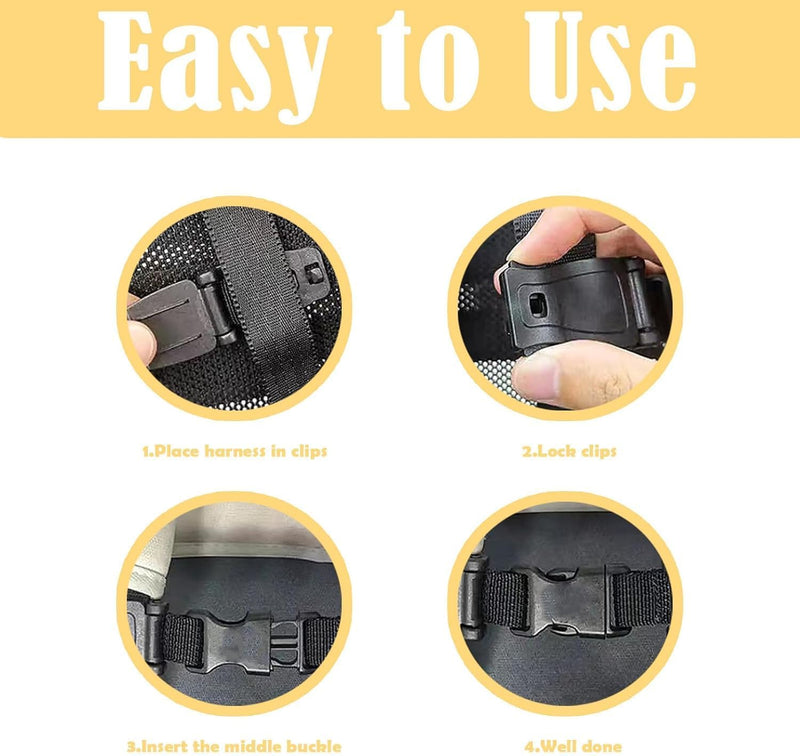 Easy to Use

1.Place harness in clips

2.Lock clips

3.Insert the middle buckle

4.Well done