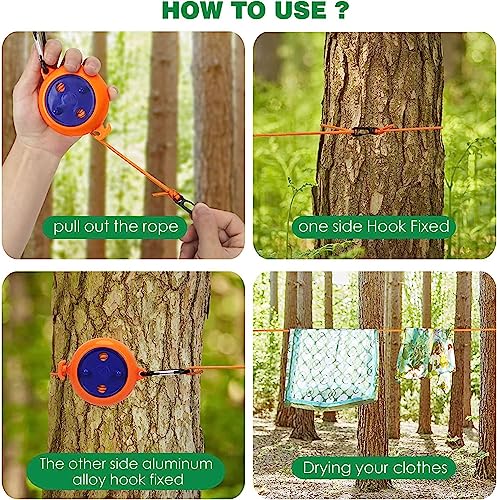 HOW TO USE ?

pull out the rope

one side Hook Fixed

The other side aluminum alloy hook fixed

Drying your clothes