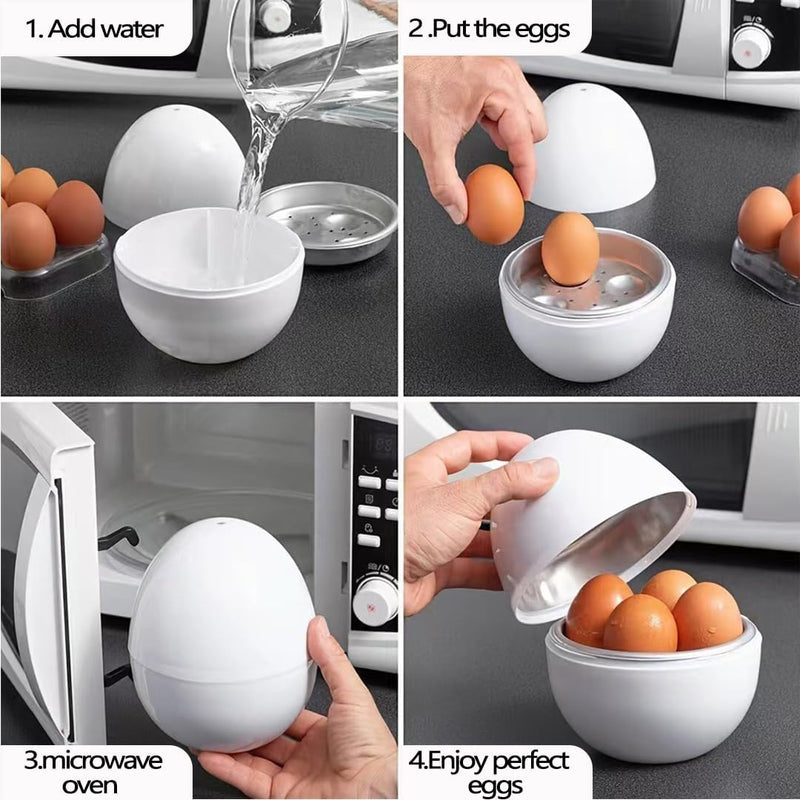 1. Add water

2 .Put the eggs

3.microwave oven

4.Enjoy perfect eggs