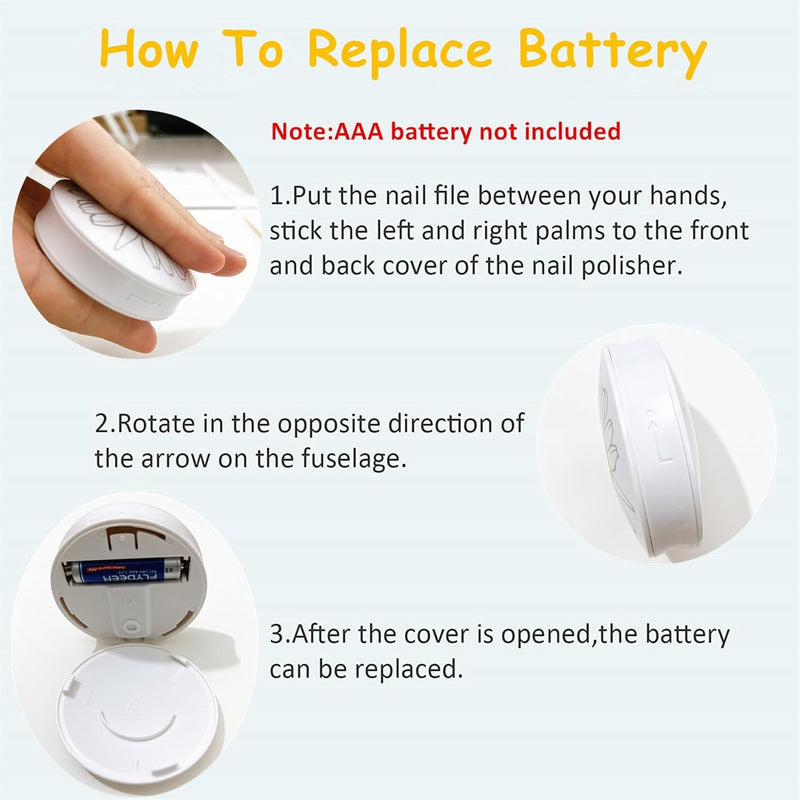 How To Replace Battery

Note:AAA battery not included

1.Put the nail file between your hands, stick the left and right palms to the front and back cover of the nail polisher.

2.Rotate in the opposite direction of the arrow on the fuselage.

FLYDEER

3.After the cover is opened,the battery can be replaced.