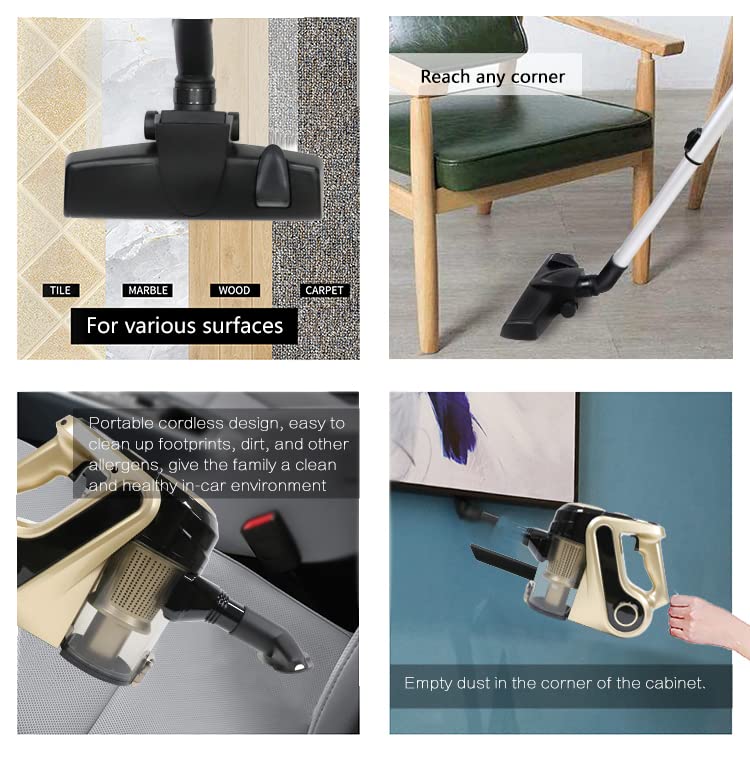 TILE
MARBLE
WOOD
CARPET

For various surfaces

Reach any corner

Portable cordless design, easy to clean up footprints, dirt, and other allergens, give the family a clean and healthy in-car environment

Empty dust in the corner of the cabinet.