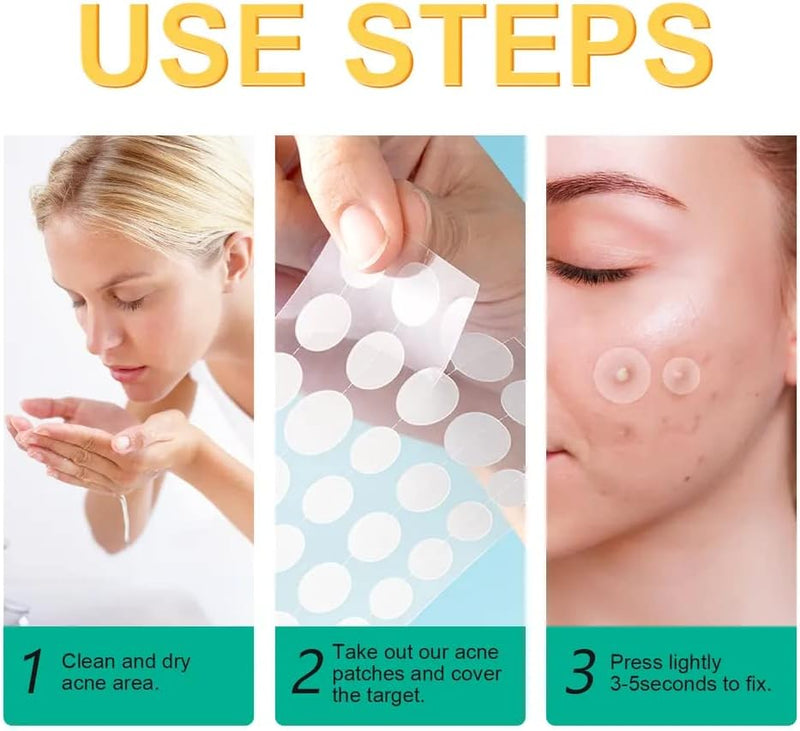 USE STEPS

1 Clean and dry acne area.

2 Take out our acne patches and cover the target.

3 Press lightly 3-5seconds to fix.