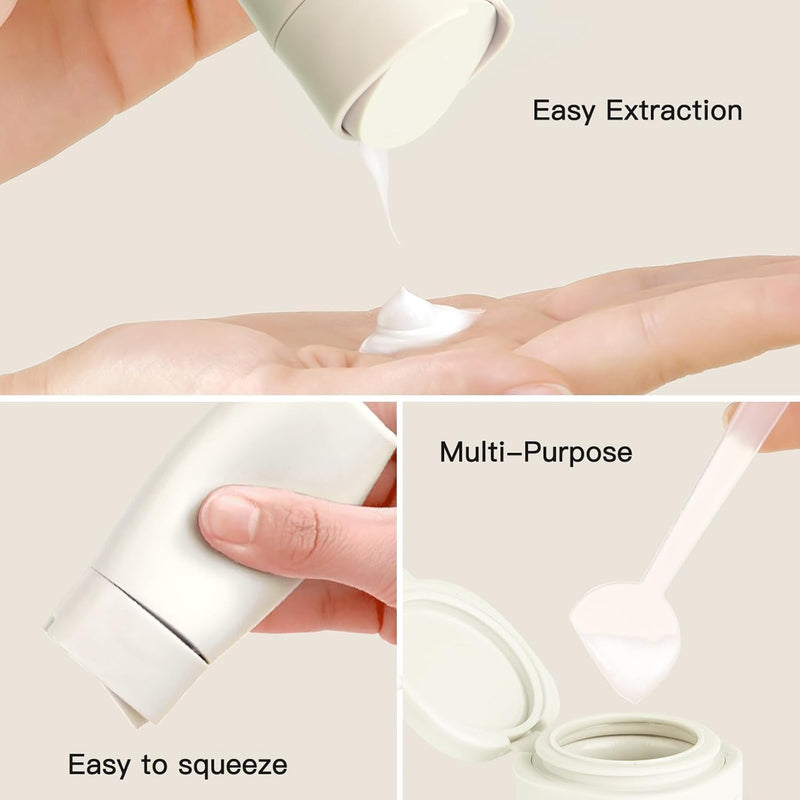 Easy Extraction

Easy to squeeze

Multi–Purpose