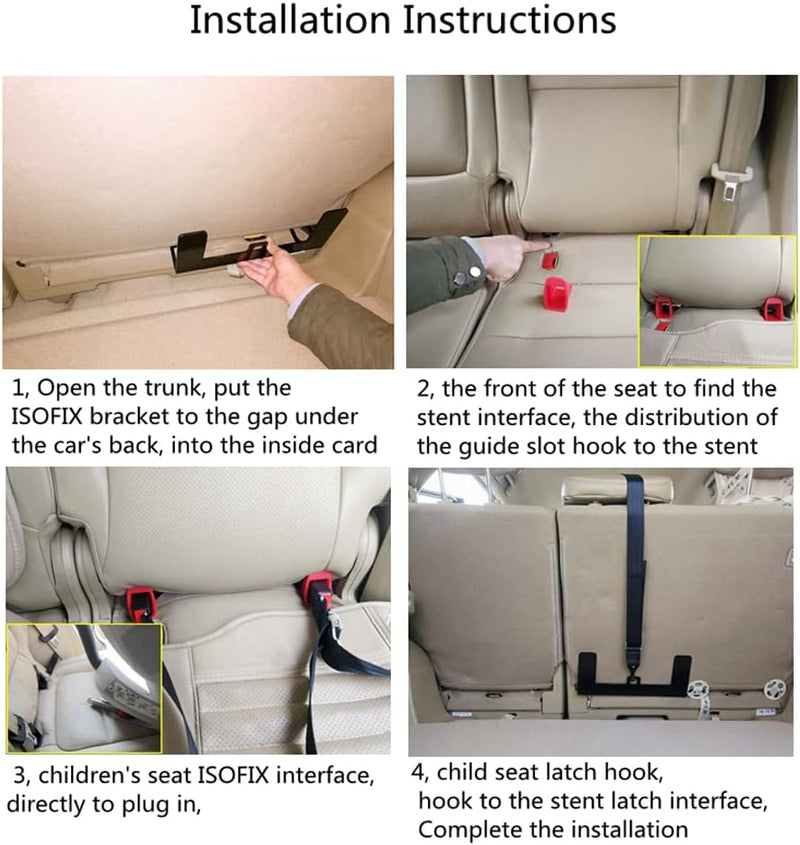 Installation Instructions

1, Open the trunk, put the ISOFIX bracket to the gap under the car's back, into the inside card

2, the front of the seat to find the stent interface, the distribution of the guide slot hook to the stent

3, children's seat ISOFIX interface, directly to plug in,

4, child seat latch hook, hook to the stent latch interface, Complete the installation