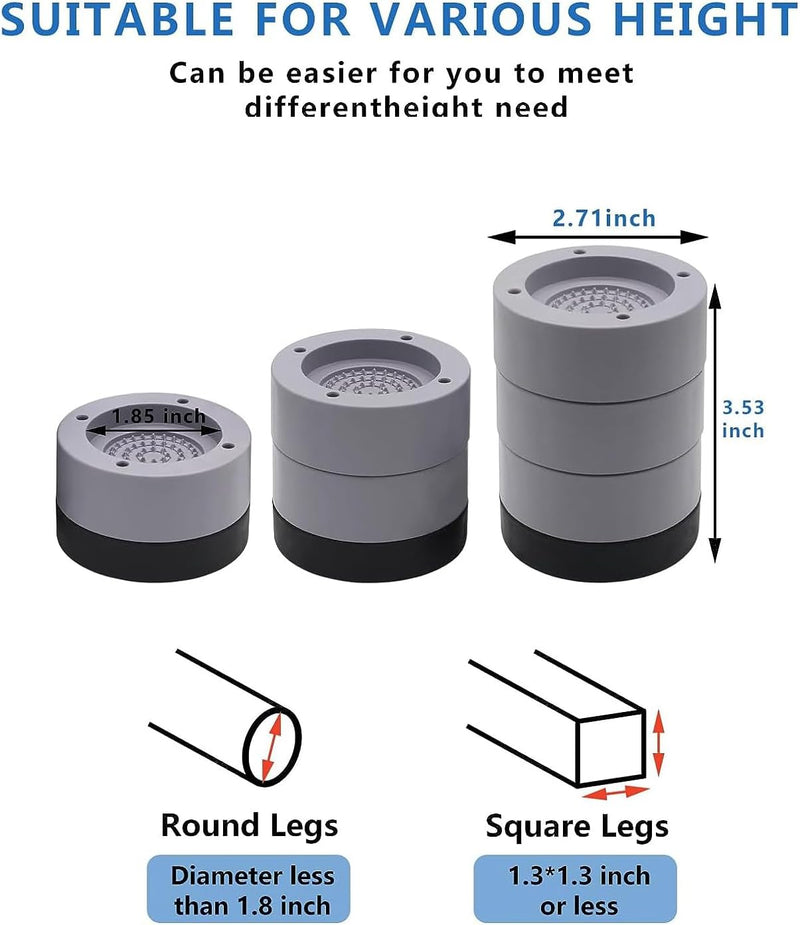 SUITABLE FOR VARIOUS HEIGHT

Can be easier for you to meet differentheight need

2.71inch

1.85 inch

3.53 inch

Round Legs

Diameter less than 1.8 inch

Square Legs

1.3*1.3 inch or less