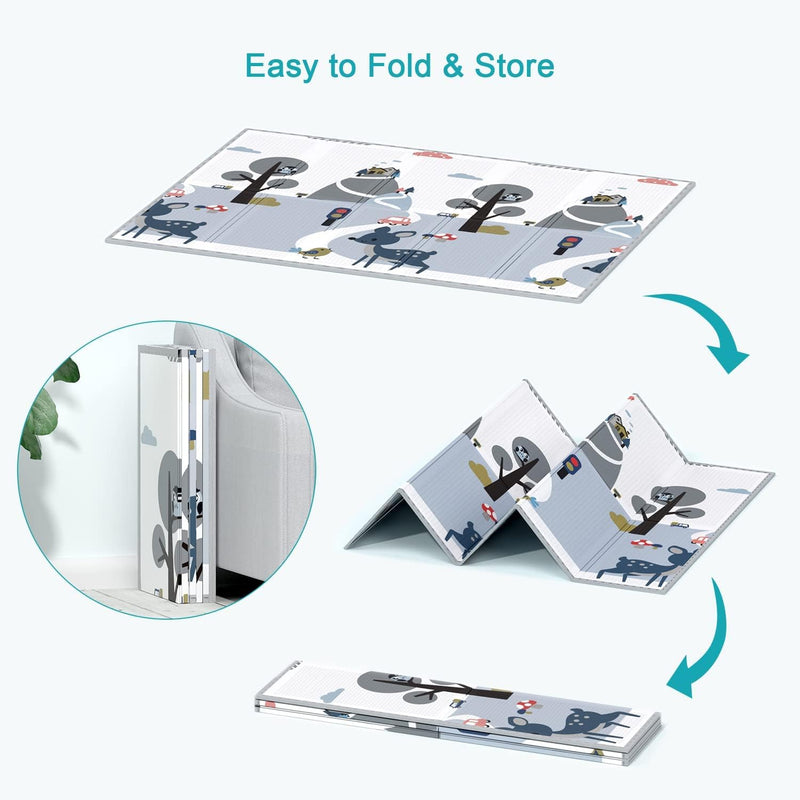 Easy to Fold & Store