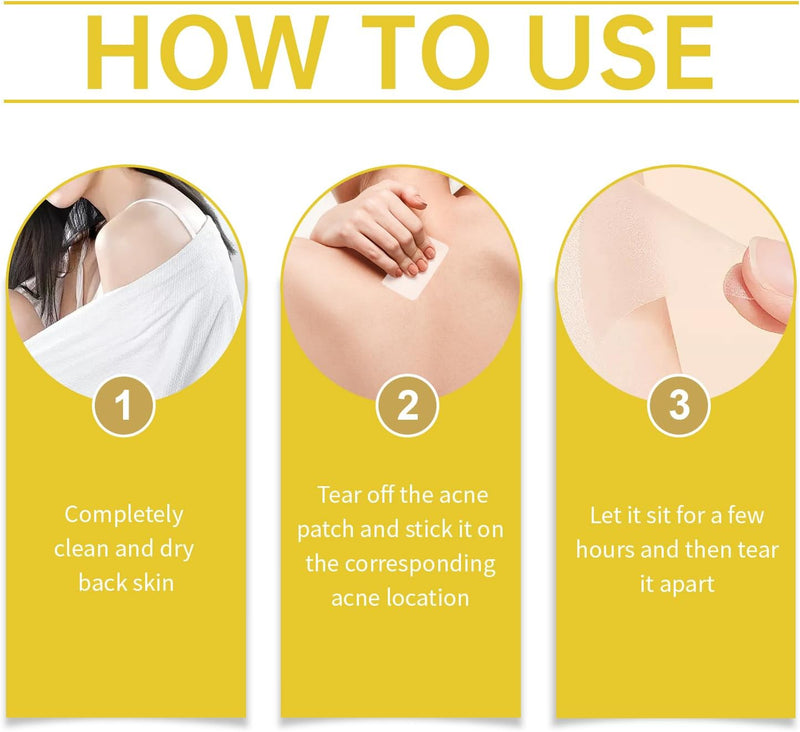 HOW TO USE

1

Completely clean and dry back skin

2

Tear off the acne patch and stick it on the corresponding acne location

3

Let it sit for a few hours and then tear it apart