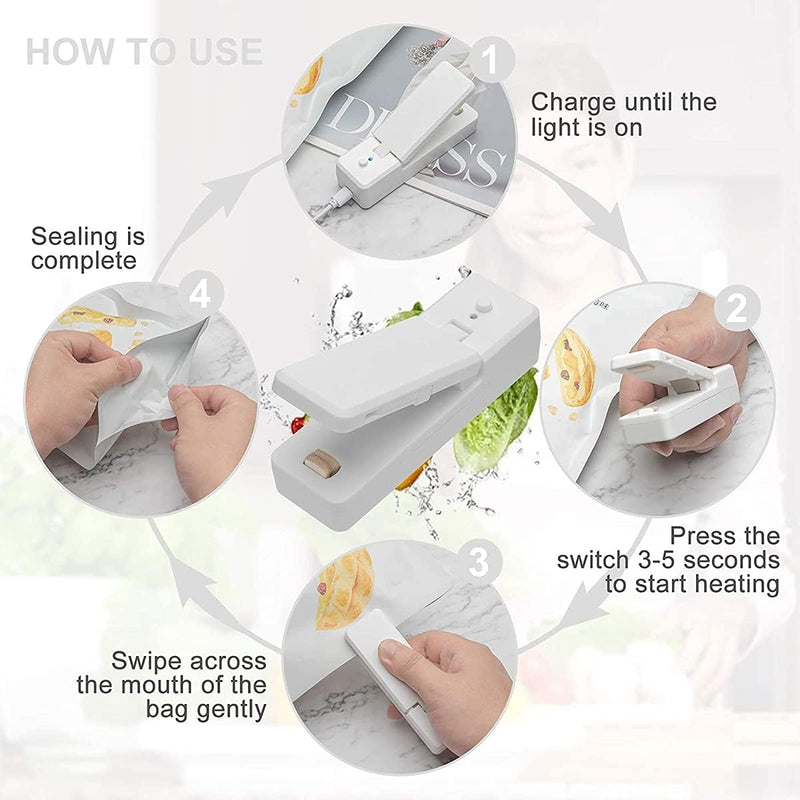 HOW TO USE

1
Charge until the light is on

2
Press the switch 3-5 seconds to start heating

3
Swipe across the mouth of the bag gently

4
Sealing is complete