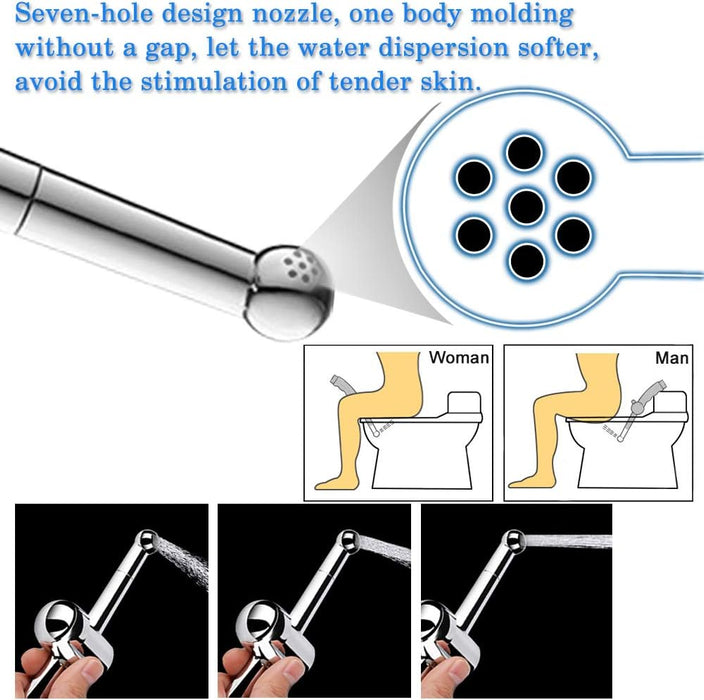 Seven-hole design nozzle, one body molding without a gap, let the water dispersion softer, avoid the stimulation of tender skin.

Woman

Man