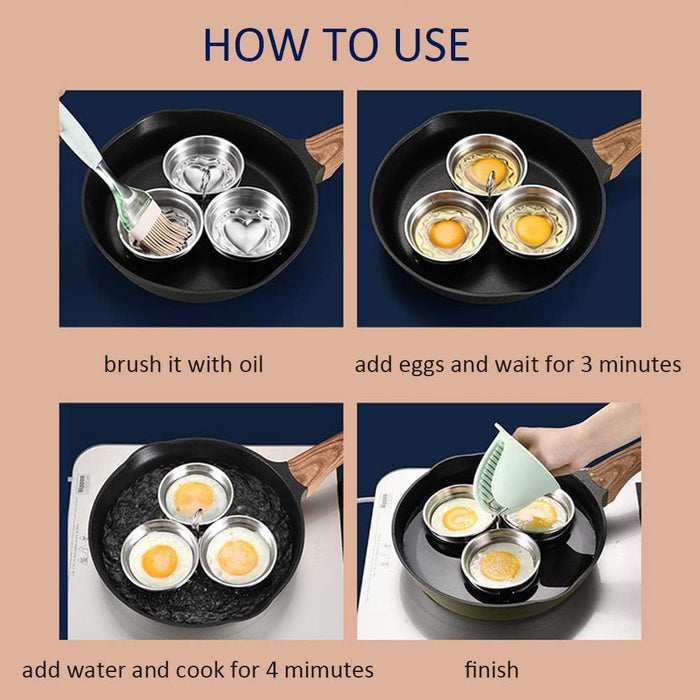 HOW TO USE

brush it with oil

add eggs and wait for 3 minutes

add water and cook for 4 mimutes

finish