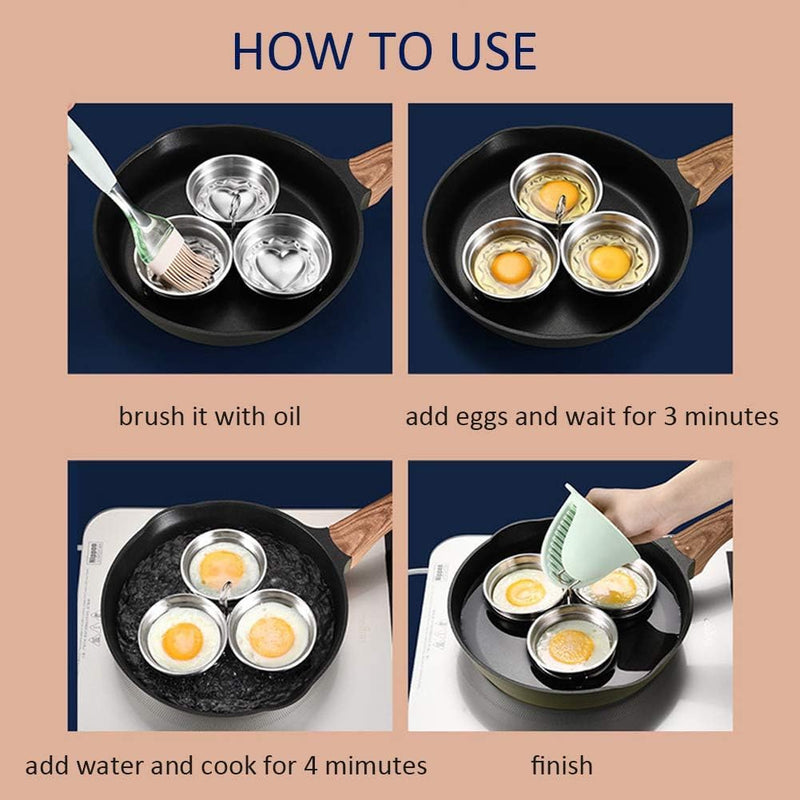 HOW TO USE

brush it with oil

add eggs and wait for 3 minutes

add water and cook for 4 mimutes

finish