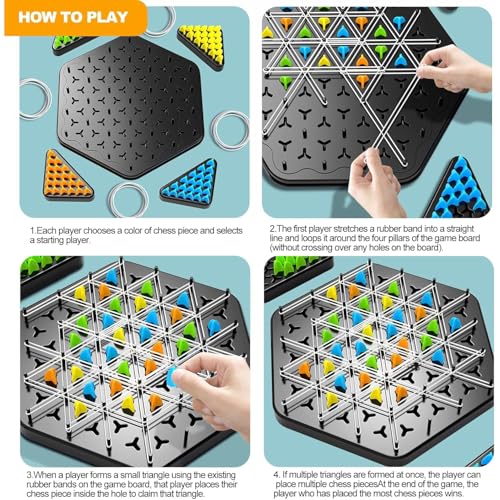 HOW TO PLAY

1.Each player chooses a color of chess piece and selects a starting player.

2.The first player stretches a rubber band into a straight line and loops it around the four pillars of the game board (without crossing over any holes on the board).

3.When a player forms a small triangle using the existing rubber bands on the game board, that player places their chess piece inside the hole to claim that triangle.

4. If multiple triangles are formed at once, the player can place multiple chess piecesAt the end of the game, the player who has placed the most chess pieces wins.