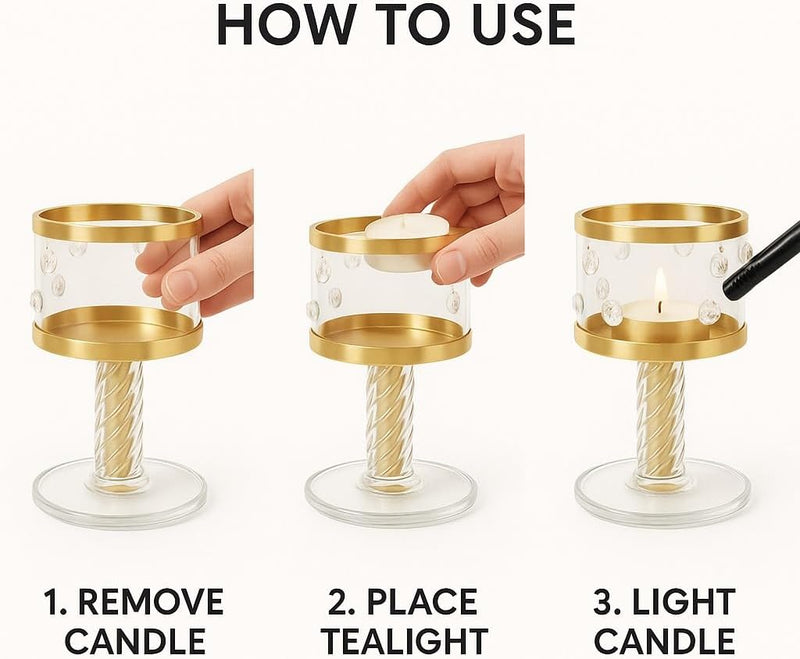 HOW TO USE

1. REMOVE CANDLE

2. PLACE TEALIGHT

3. LIGHT CANDLE