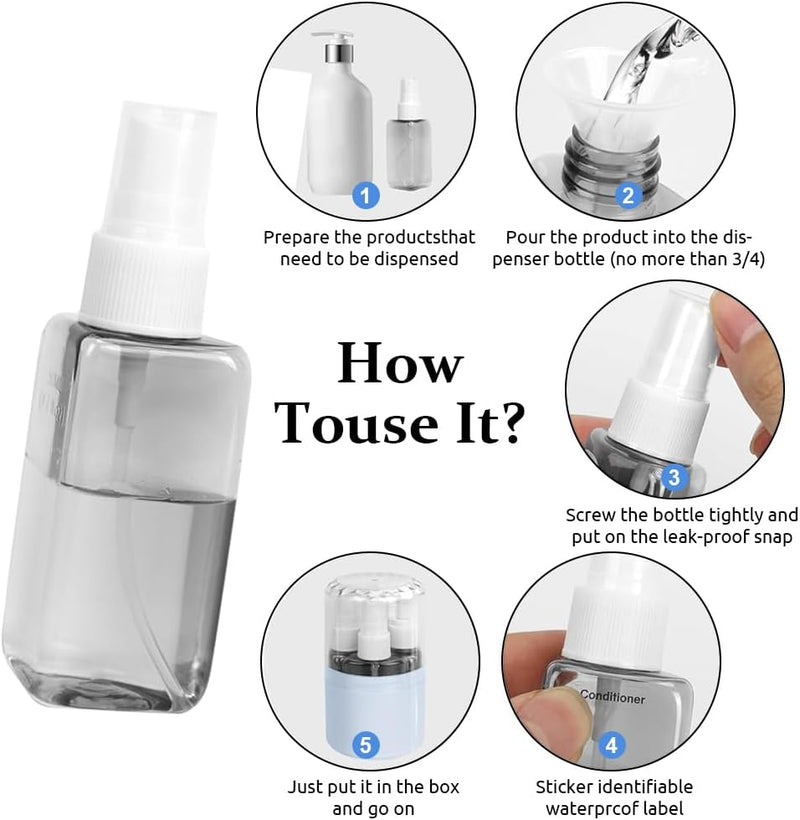 1

Prepare the productsthat need to be dispensed

2

Pour the product into the dispenser bottle (no more than 3/4)

How Touse It?

3

Screw the bottle tightly and put on the leak-proof snap

5

Just put it in the box and go on

Conditioner

4

Sticker identifiable waterprcof label