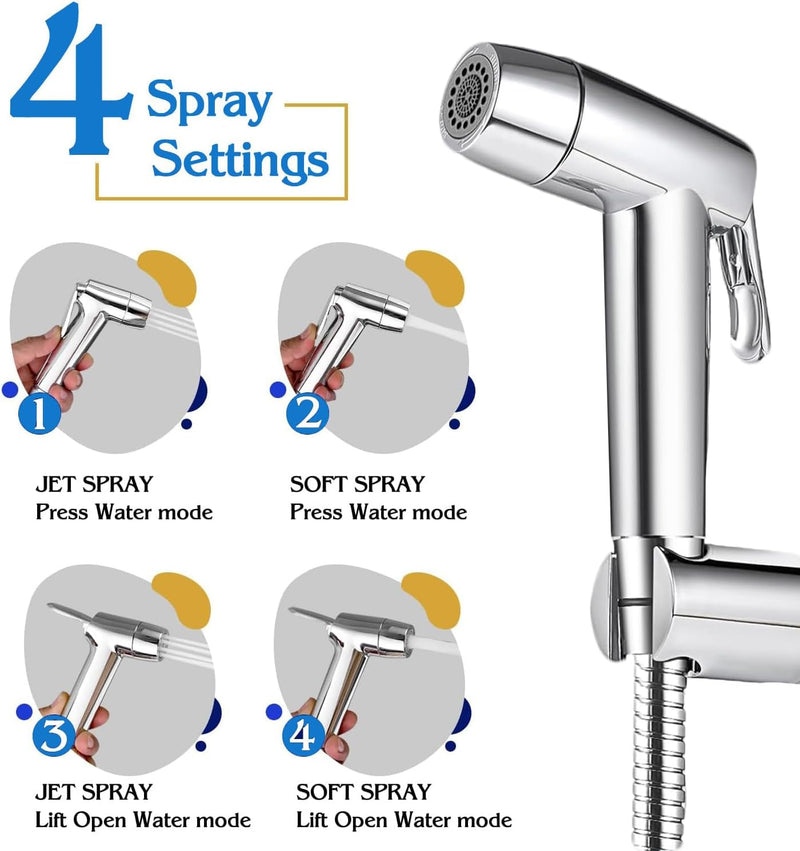 4 Spray Settings

1

JET SPRAY
Press Water mode

2

SOFT SPRAY
Press Water mode

3

JET SPRAY
Lift Open Water mode

4

SOFT SPRAY
Lift Open Water mode