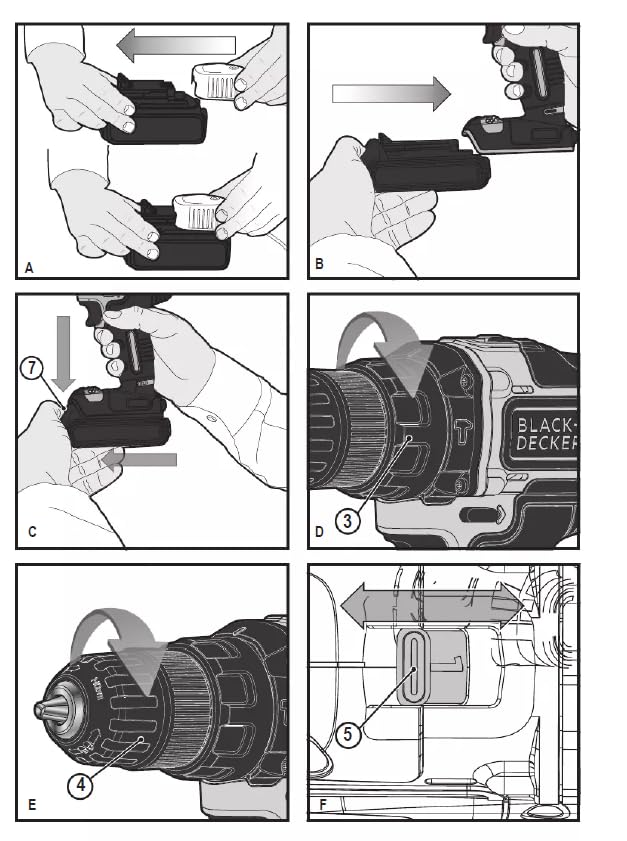 A

B

7

C

BLACK+DECKER

3

D

4

E

5

F