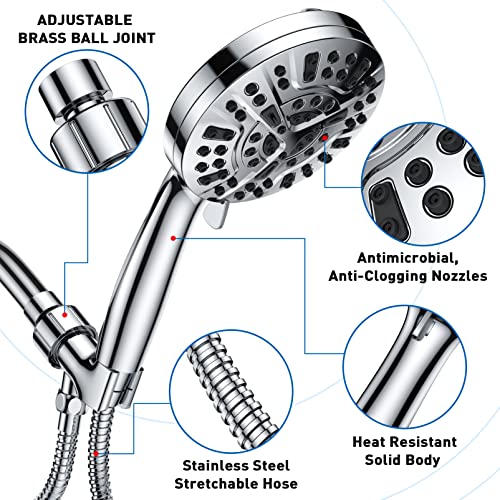 ADJUSTABLE
BRASS BALL JOINT

Antimicrobial,
Anti-Clogging Nozzles

Stainless Steel
Stretchable Hose

Heat Resistant
Solid Body