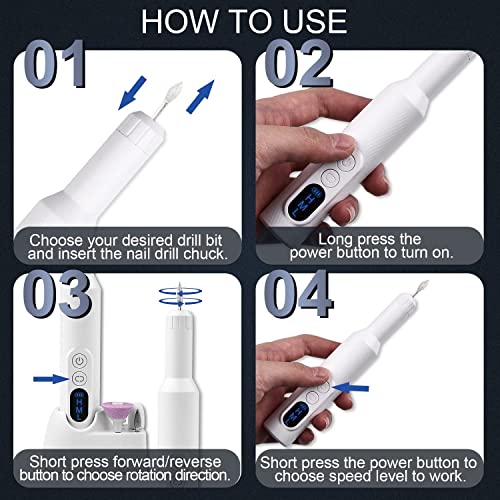 HOW TO USE

01

Choose your desired drill bit and insert the nail drill chuck.

02

H
M
L

Long press the power button to turn on.

03

H
M
L

Short press forward/reverse button to choose rotation direction.

04

H
M
L

Short press the power button to choose speed level to work.