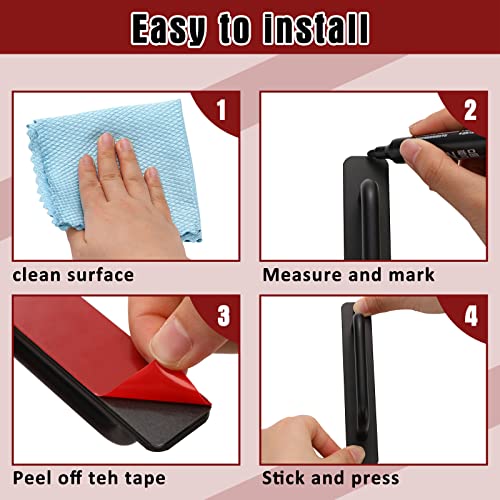 Easy to install

1

clean surface

2

Measure and mark

3

Peel off teh tape

4

Stick and press