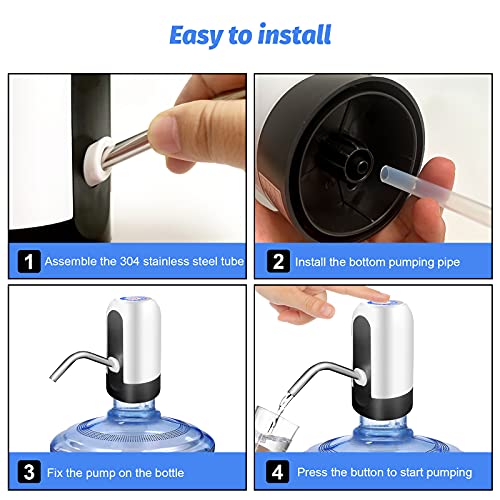 Easy to install

1 Assemble the 304 stainless steel tube

2 Install the bottom pumping pipe

3 Fix the pump on the bottle

4 Press the button to start pumping