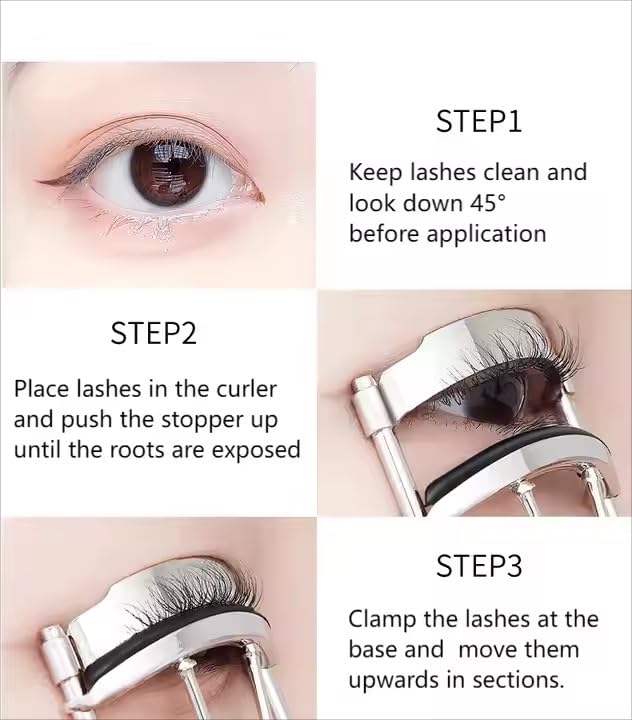 STEP1

Keep lashes clean and look down 45° before application

STEP2

Place lashes in the curler and push the stopper up until the roots are exposed

STEP3

Clamp the lashes at the base and move them upwards in sections.