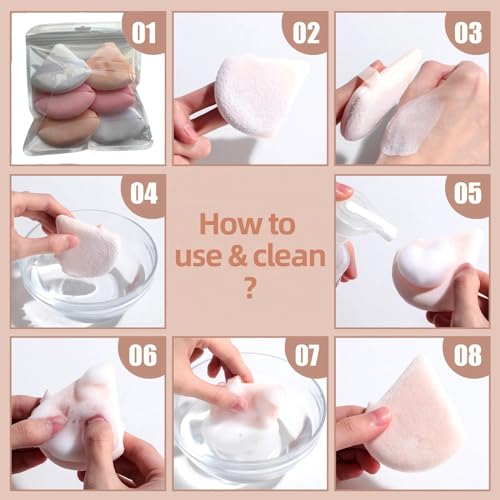 01

02

03

04

How to use & clean ?

05

06

07

08