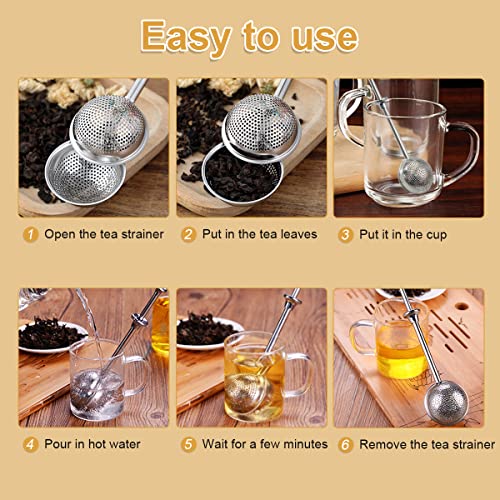 Easy to use

1 Open the tea strainer

2 Put in the tea leaves

3 Put it in the cup

4 Pour in hot water

5 Wait for a few minutes

6 Remove the tea strainer