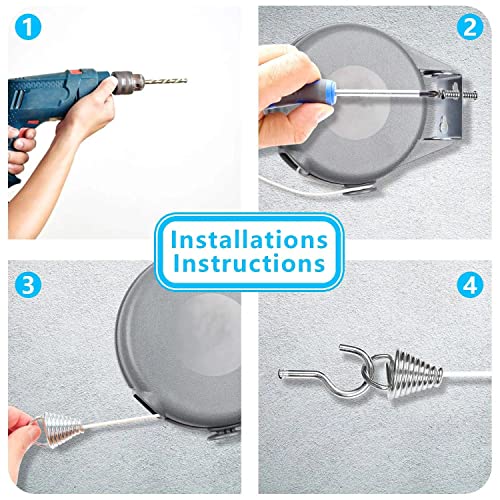 1

2

Installations Instructions

3

4